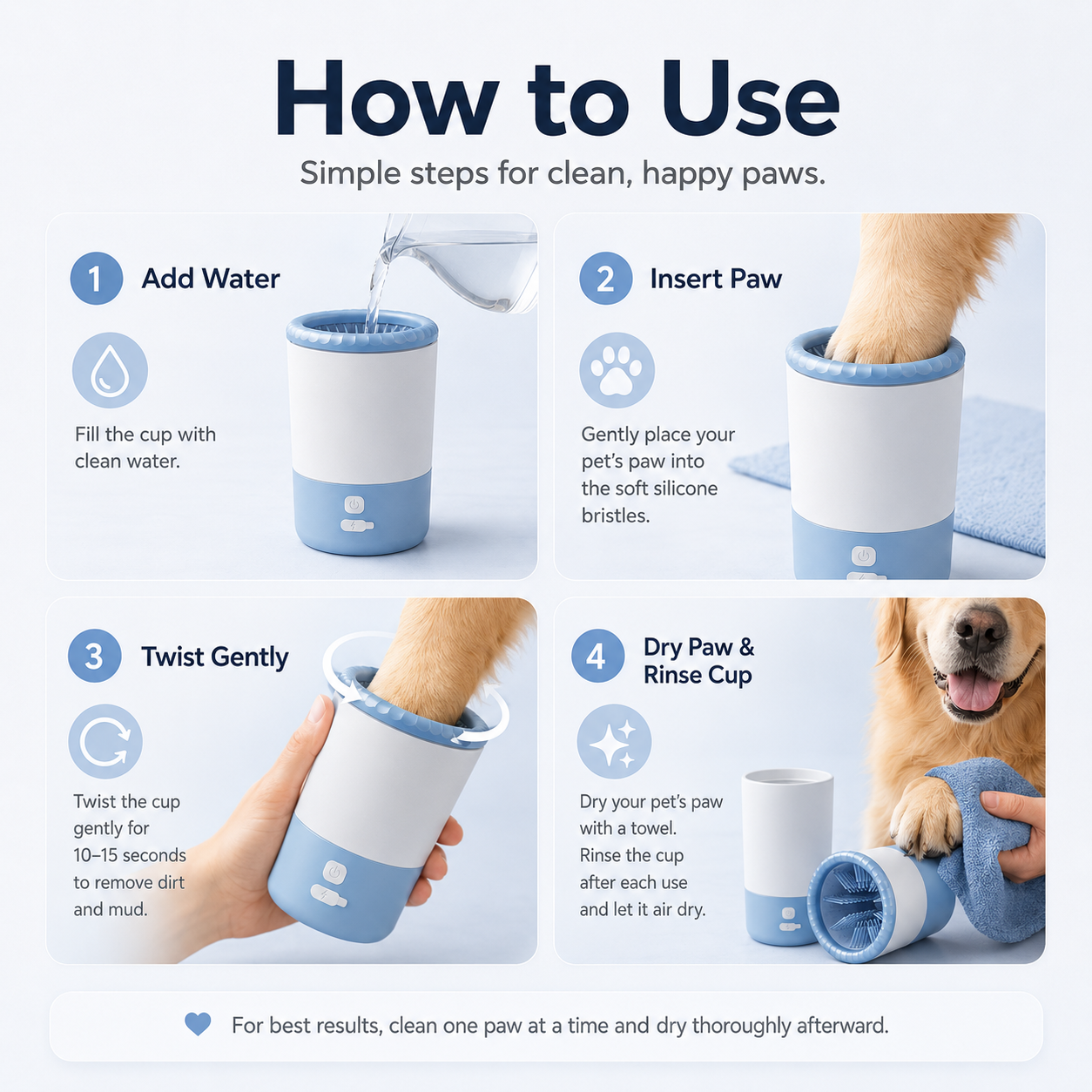 How to Use

Simple steps for clean, happy paws.

1 Add Water

Fill the cup with clean water.

2 Insert Paw

Gently place your pet's paw into the soft silicone bristles.

3 Twist Gently

Twist the cup gently for 10–15 seconds to remove dirt and mud.

4 Dry Paw & Rinse Cup

Dry your pet's paw with a towel. Rinse the cup after each use and let it air dry.

For best results, clean one paw at a time and dry thoroughly afterward.